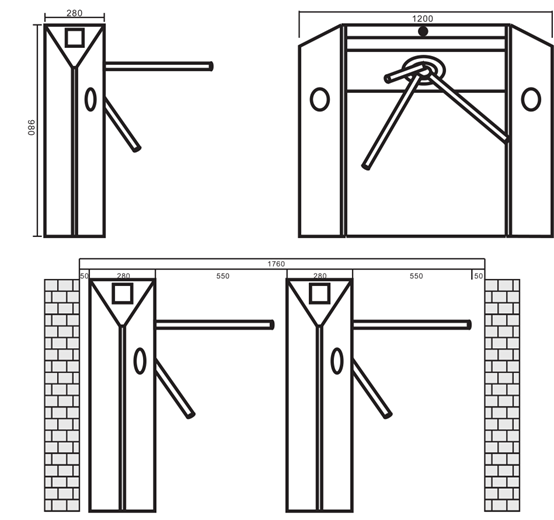 280

980

1200

1760

50

280

550

280

550

50