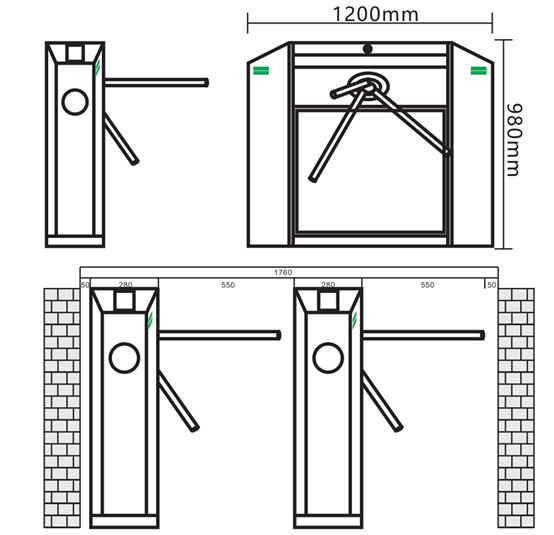 1200mm

980mm

1760

50

280

550

280

550

50