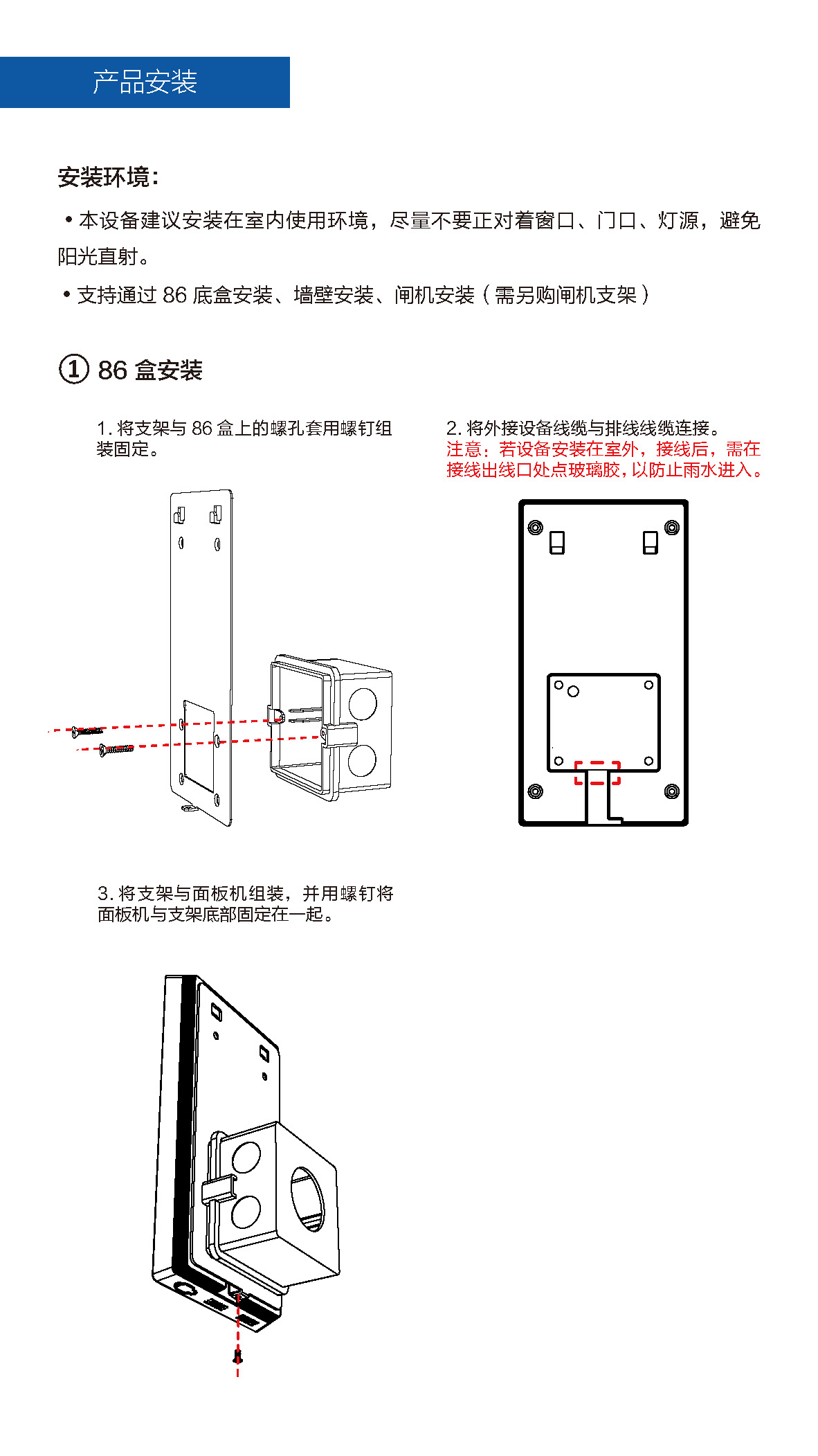 产品安装

安装环境：

• 本设备建议安装在室内使用环境，尽量不要正对着窗口、门口、灯源，避免阳光直射。

• 支持通过 86 底盒安装、墙壁安装、闸机安装（需另购闸机支架）

① 86 盒安装

1. 将支架与 86 盒上的螺孔套用螺钉组装固定。

2. 将外接设备线缆与排线线缆连接。
注意：若设备安装在室外，接线后，需在接线出线口处点玻璃胶，以防止雨水进入。

3. 将支架与面板机组装，并用螺钉将面板机与支架底部固定在一起。